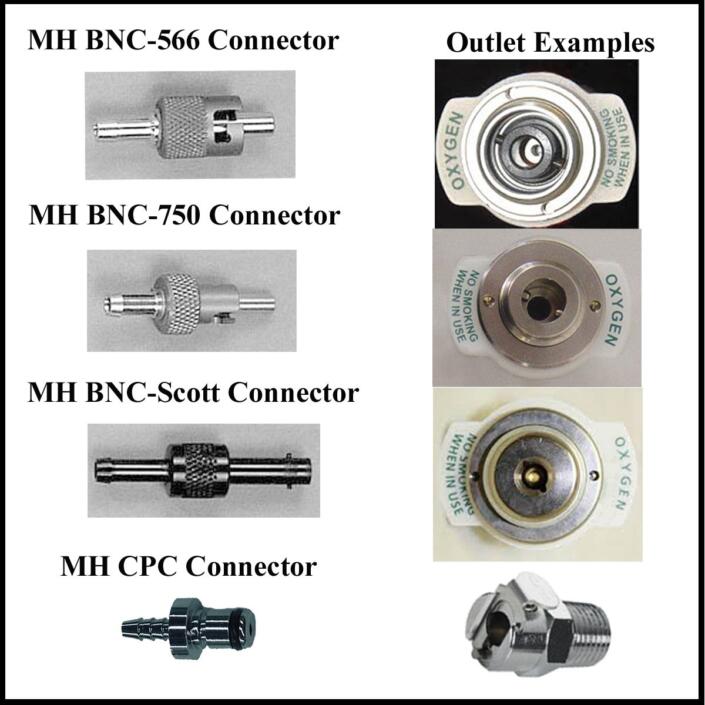 MH BNC-566 Connector

MH BNC-750 Connector

MH BNC-Scott Connector

MH CPC Connector

Outlet Examples

OXYGEN
NO SMOKING WHEN IN USE

NO SMOKING WHEN IN USE
OXYGEN

NO SMOKING WHEN IN USE
OXYGEN