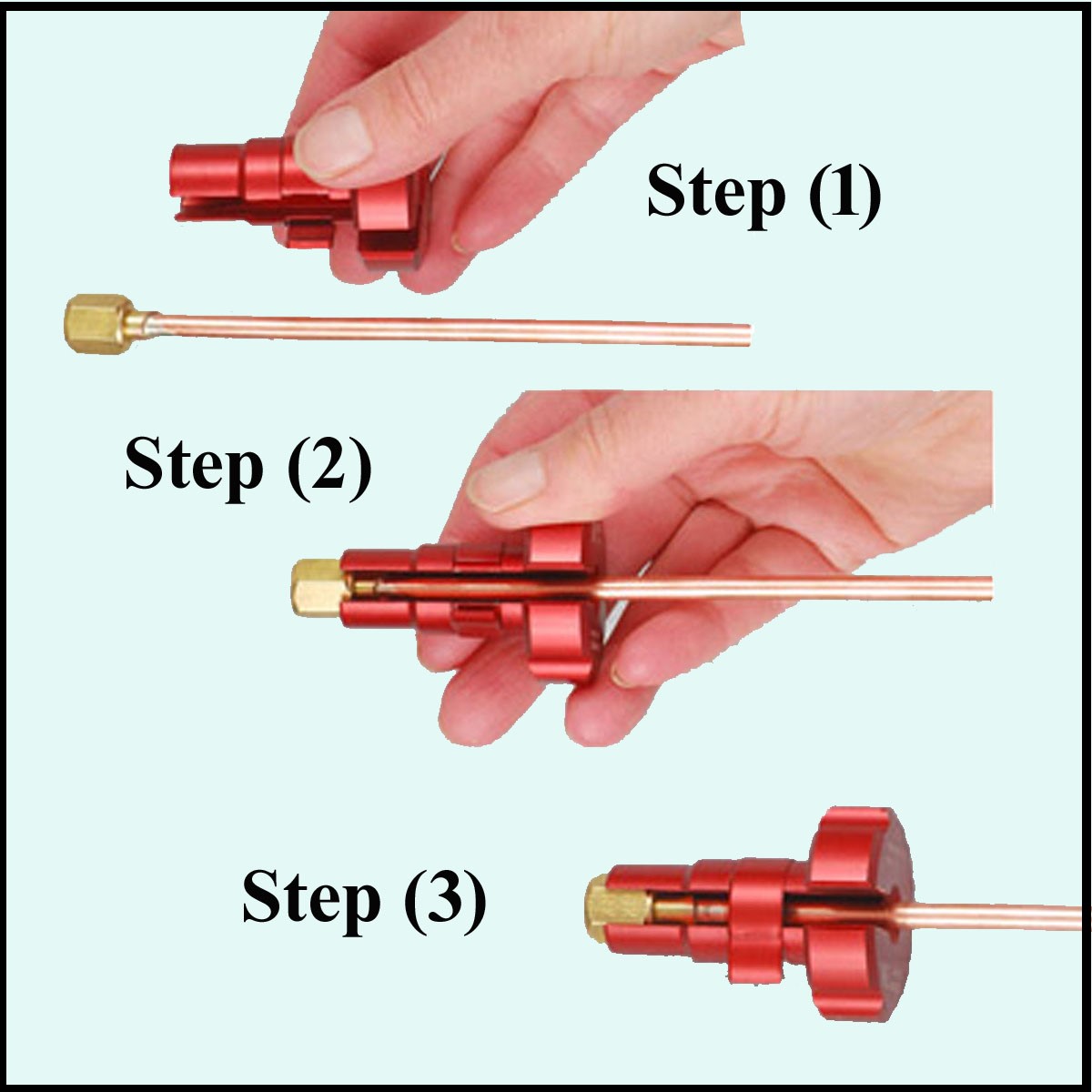 Step (1)

Step (2)

Step (3)