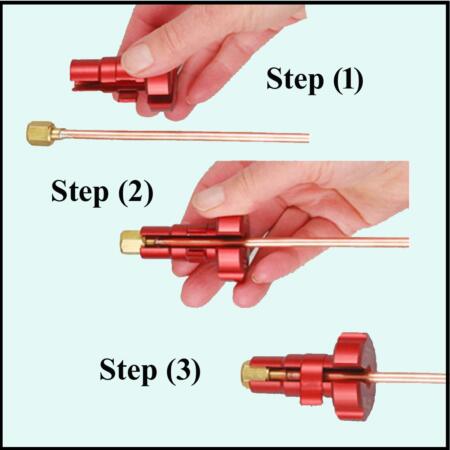 Step (1)

Step (2)

Step (3)